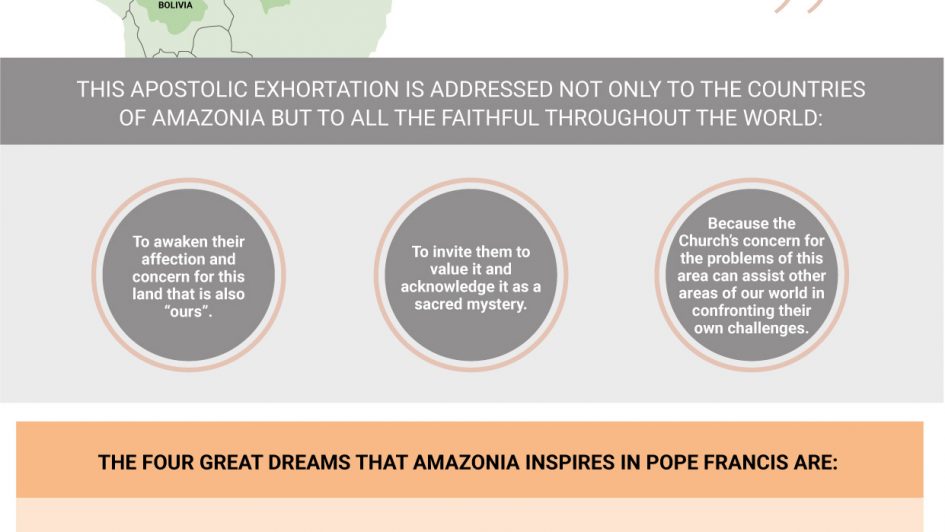 BOLIVIA

THIS APOSTOLIC EXHORTATION IS ADDRESSED NOT ONLY TO THE COUNTRIES OF AMAZONIA BUT TO ALL THE FAITHFUL THROUGHOUT THE WORLD:

To awaken their affection and concern for this land that is also "ours".

To invite them to value it and acknowledge it as a sacred mystery.

Because the Church's concern for the problems of this area can assist other areas of our world in confronting their own challenges.

THE FOUR GREAT DREAMS THAT AMAZONIA INSPIRES IN POPE FRANCIS ARE: